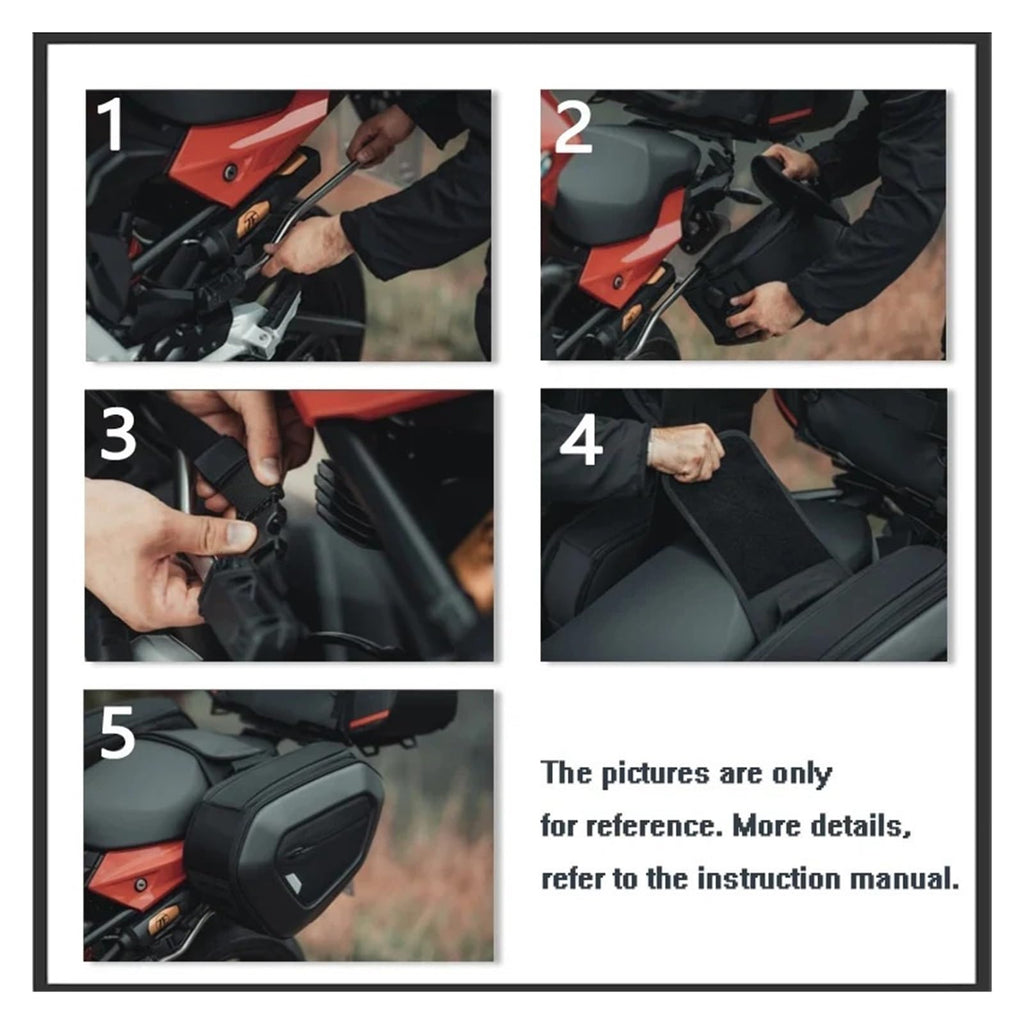 1

2

3

4

5

The pictures are only for reference. More details, refer to the instruction manual.