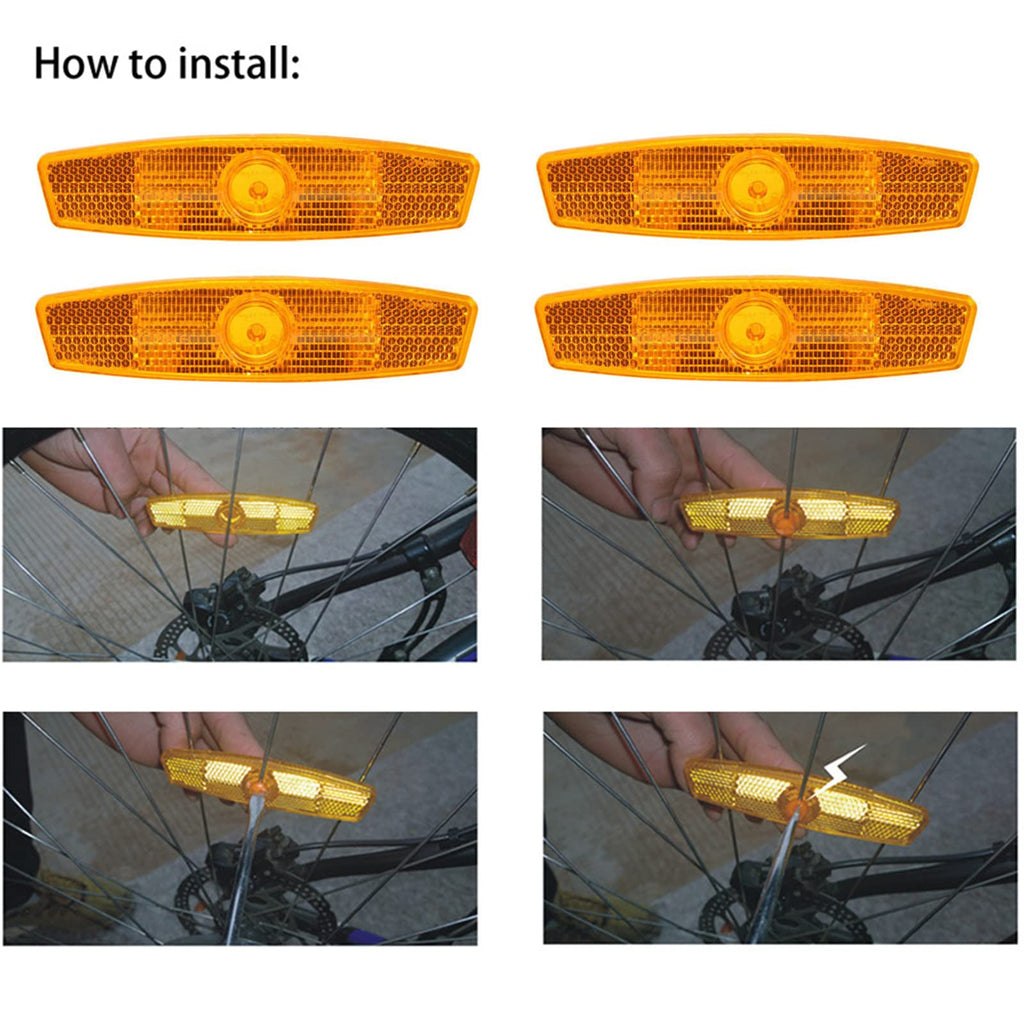 How to install: