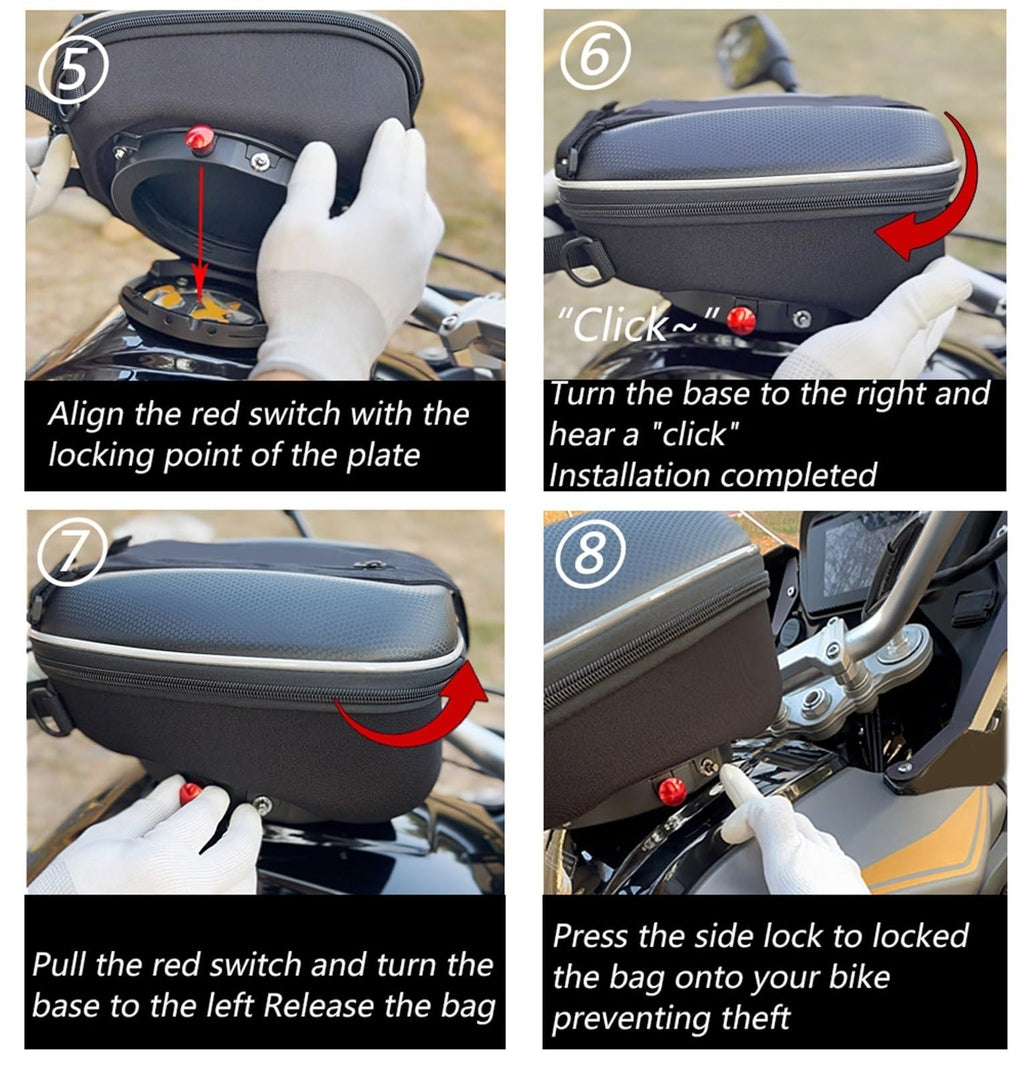 ⑤

Align the red switch with the locking point of the plate

⑥

"Click~"

Turn the base to the right and hear a "click"
Installation completed

⑦

Pull the red switch and turn the base to the left Release the bag

⑧

Press the side lock to locked the bag onto your bike preventing theft