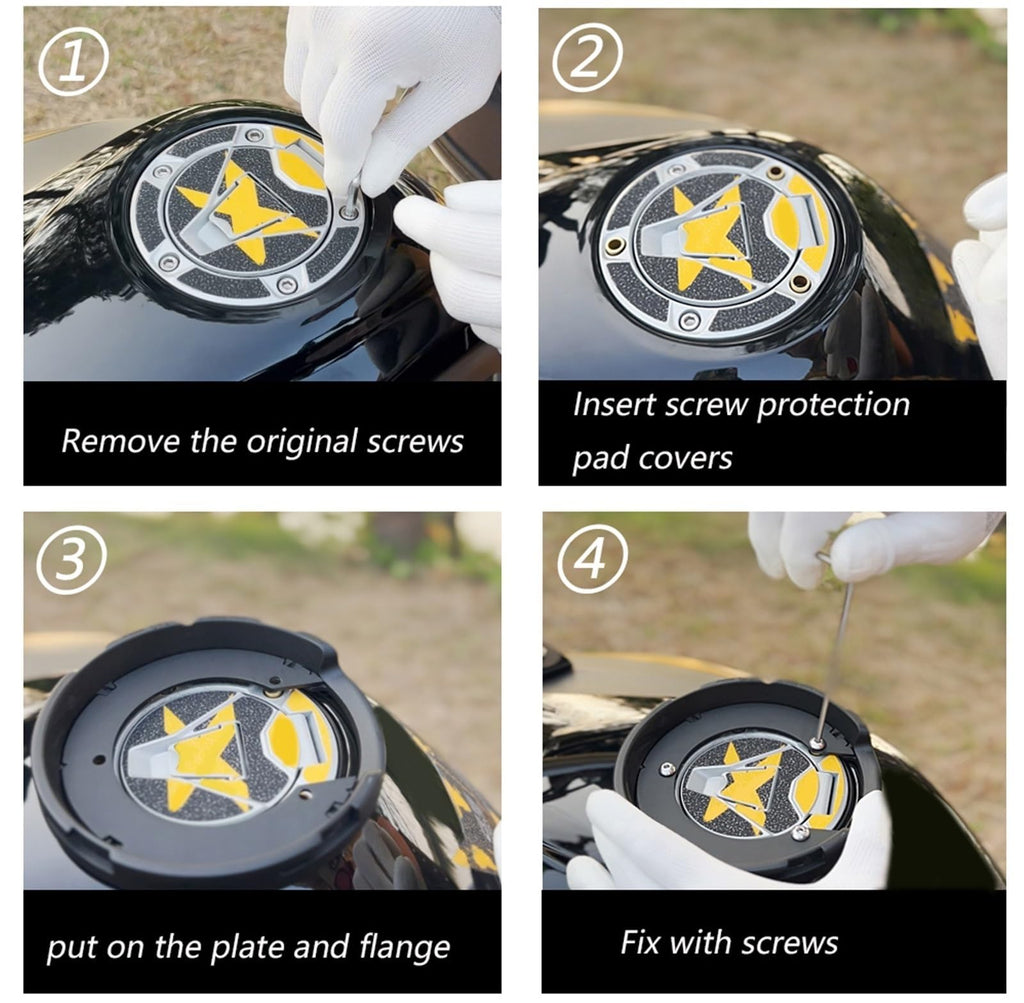 ①

Remove the original screws

②

Insert screw protection pad covers

③

put on the plate and flange

④

Fix with screws